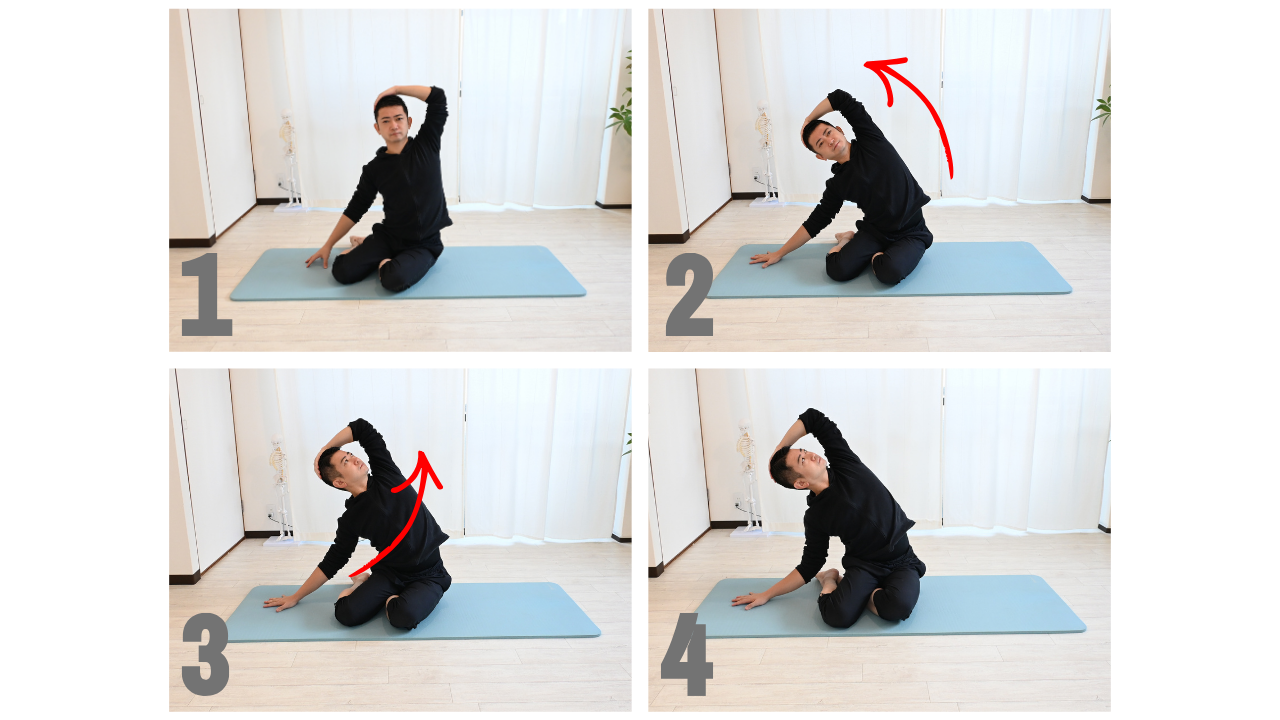 1

2

3

4